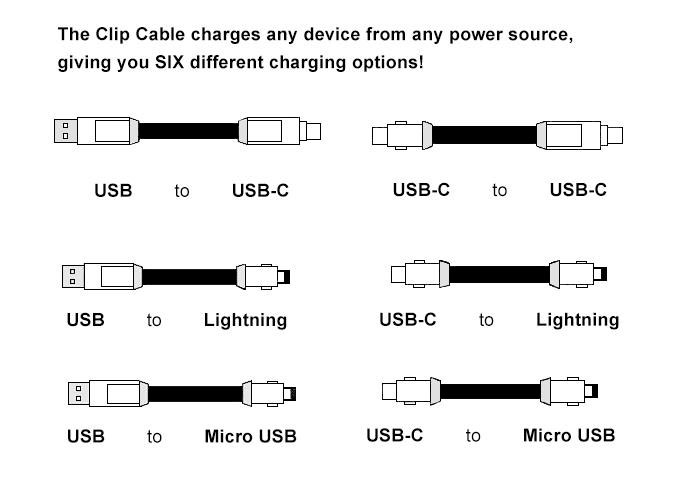 The Clip Cable charges any device from any power source, giving you SIX different charging options!

USB to USB-C

USB-C to USB-C

USB to Lightning

USB-C to Lightning

USB to Micro USB

USB-C to Micro USB